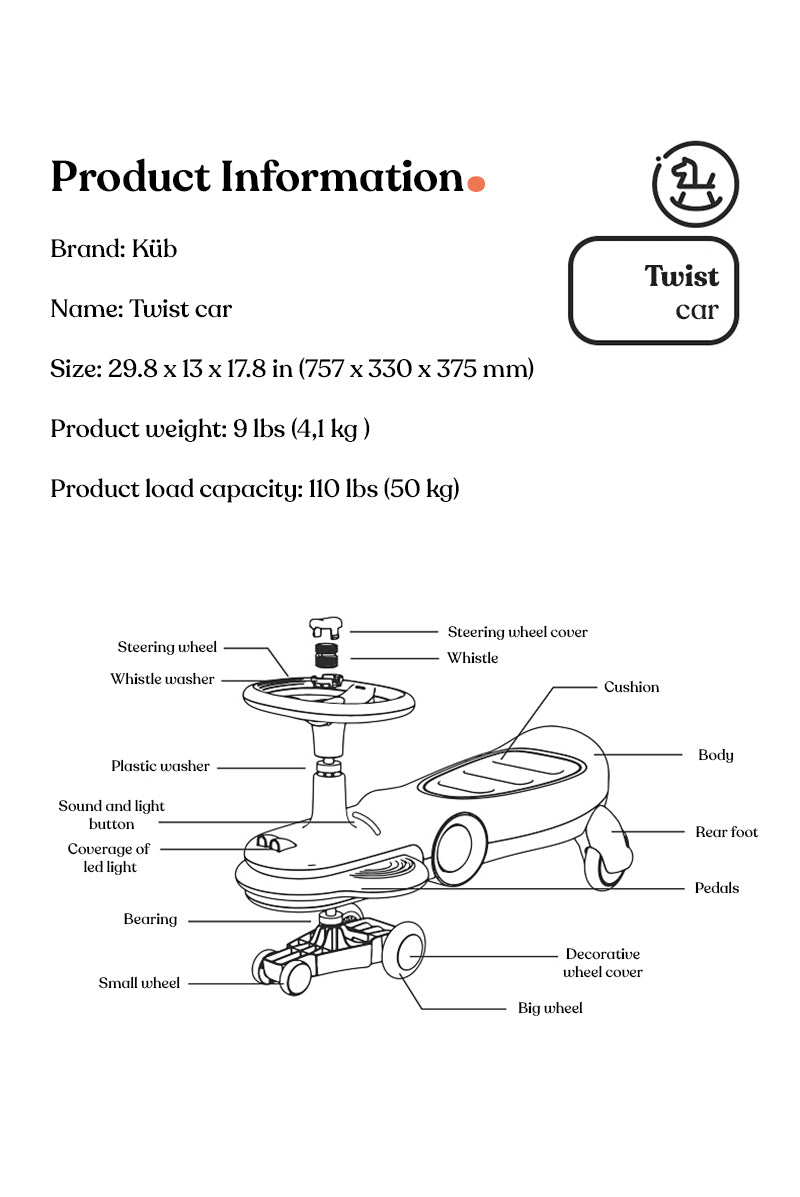 Product Information.

Twist car

Brand: Küb

Name: Twist car

Size: 29.8 x 13 x 17.8 in (757 x 330 x 375 mm)

Product weight: 9 lbs (4,1 kg )

Product load capacity: 110 lbs (50 kg)

Steering wheel
Whistle washer
Plastic washer
Sound and light button
Coverage of led light
Bearing
Small wheel
Steering wheel cover
Whistle
Cushion
Body
Rear foot
Pedals
Decorative wheel cover
Big wheel