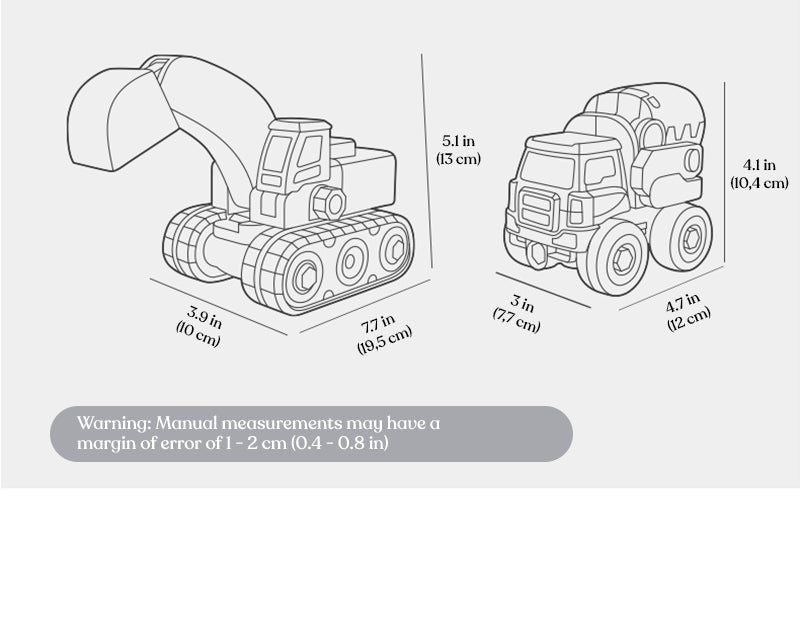 5.1 in
(13 cm)

3.9 in
(10 cm)

7.7 in
(19,5 cm)

4.1 in
(10,4 cm)

3 in
(7,7 cm)

4.7 in
(12 cm)

Warning: Manual measurements may have a margin of error of 1 - 2 cm (0.4 - 0.8 in)