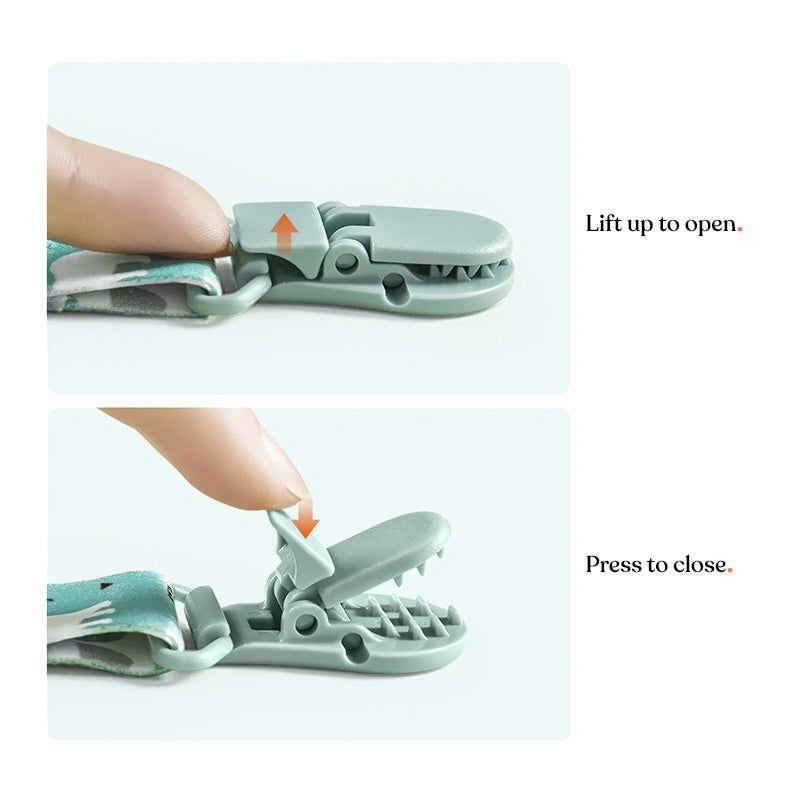 Lift up to open.

Press to close.