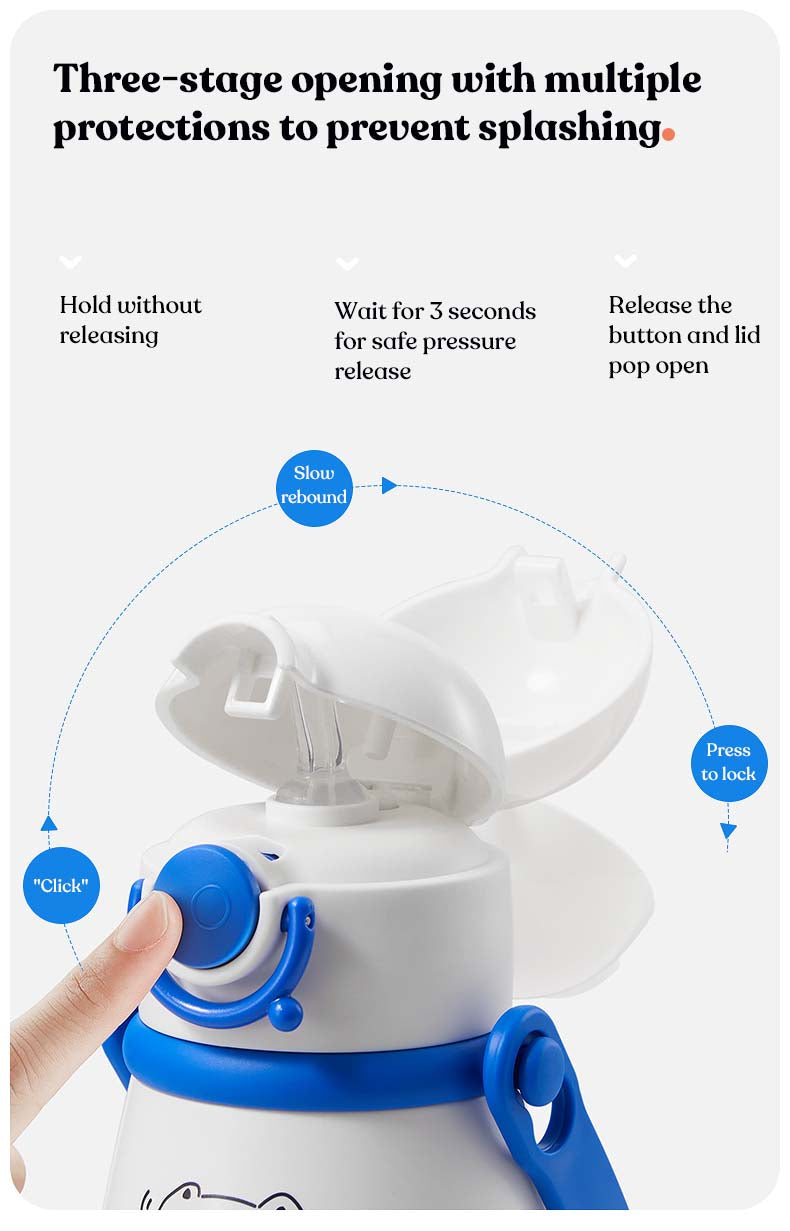 Three-stage opening with multiple protections to prevent splashing.

Hold without releasing

Wait for 3 seconds for safe pressure release

Release the button and lid pop open

Slow rebound

Press to lock

"Click"