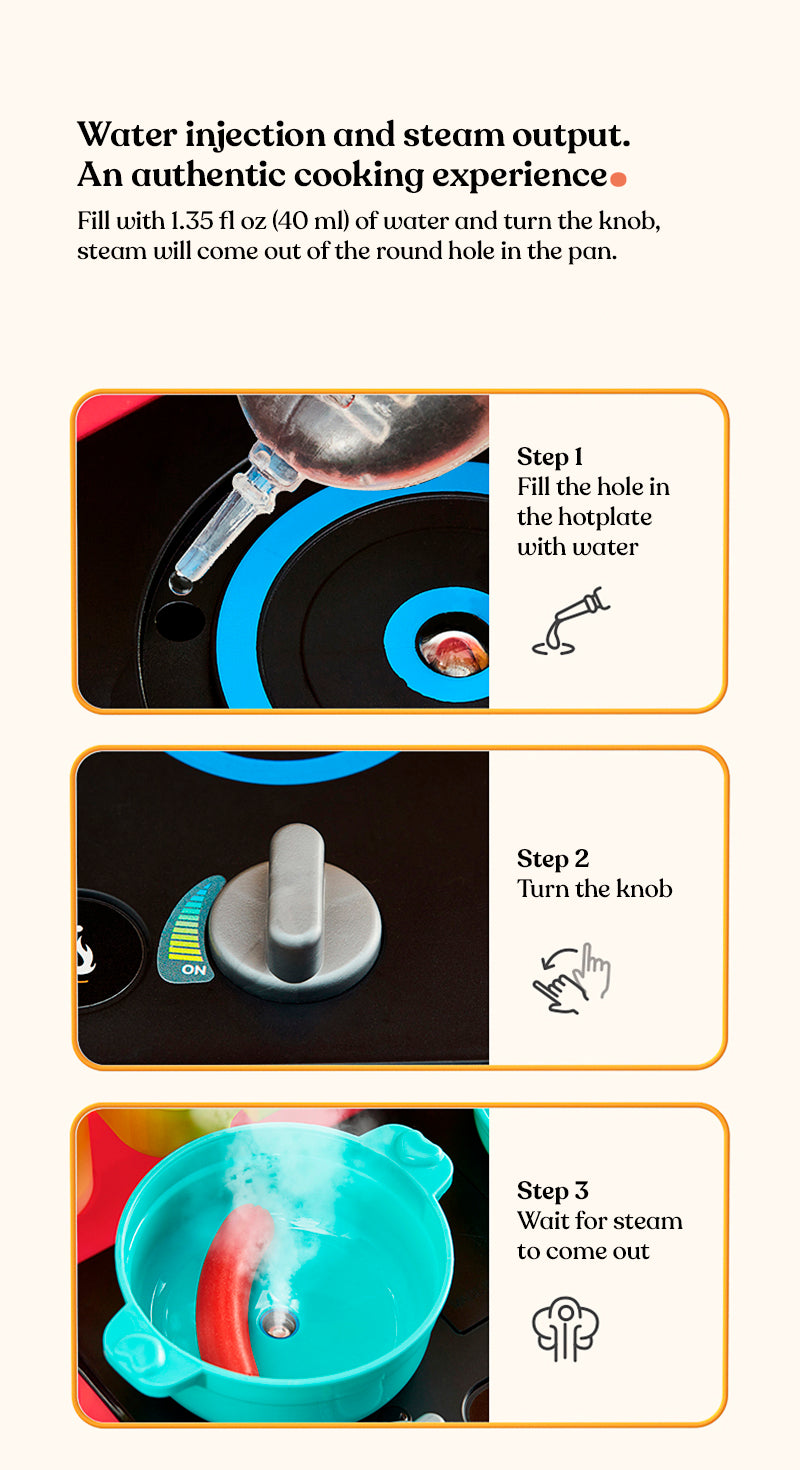 Water injection and steam output.
An authentic cooking experience.

Fill with 1.35 fl oz (40 ml) of water and turn the knob, steam will come out of the round hole in the pan.

Step 1
Fill the hole in the hotplate with water

ON

Step 2
Turn the knob

Step 3
Wait for steam to come out